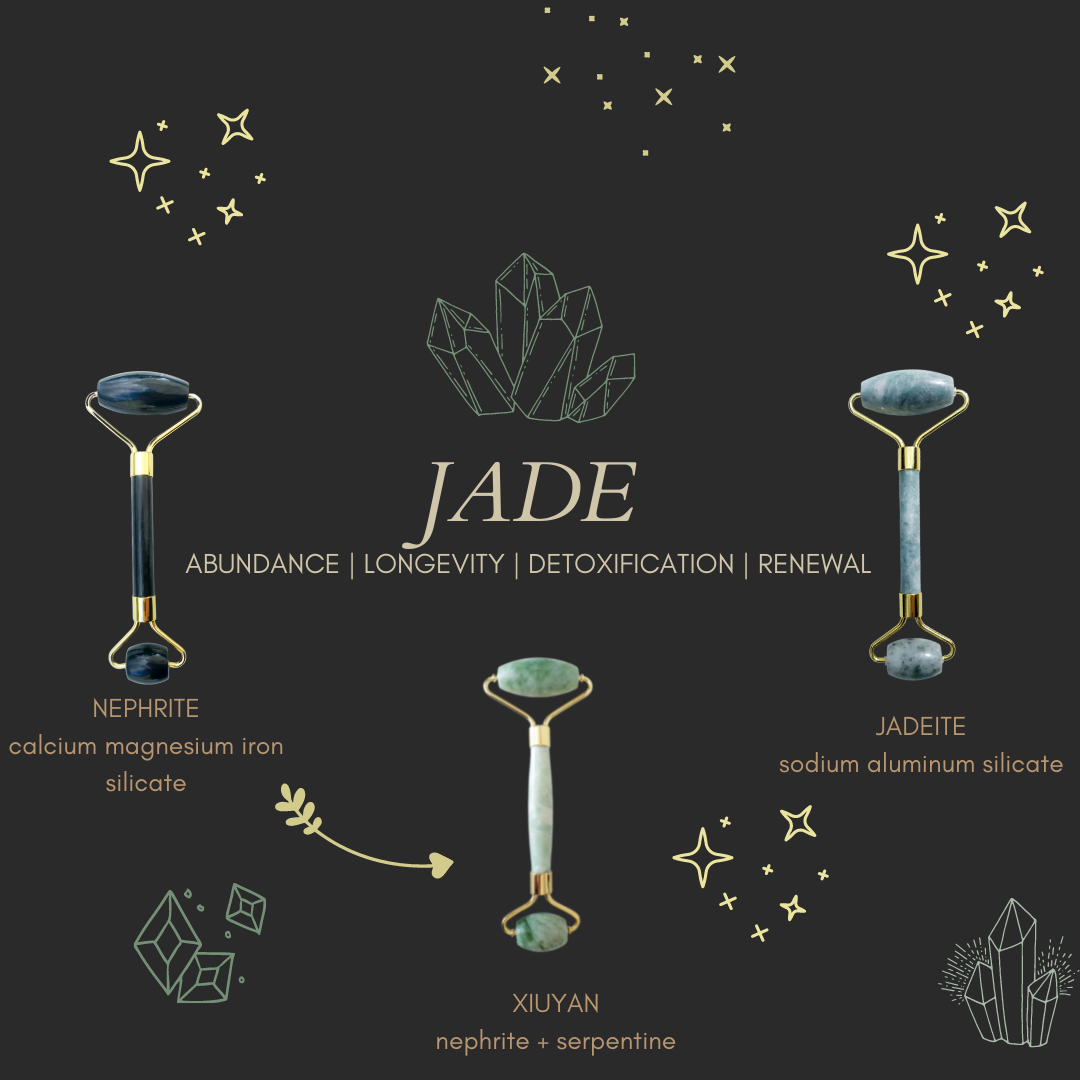 JADE
ABUNDANCE | LONGEVITY | DETOXIFICATION | RENEWAL

NEPHRITE
calcium magnesium iron silicate

JADEITE
sodium aluminum silicate

XIUYAN
nephrite + serpentine